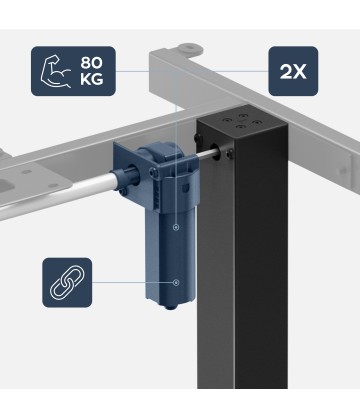 80 KG

2X