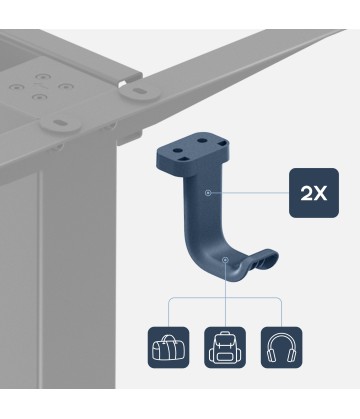 2X