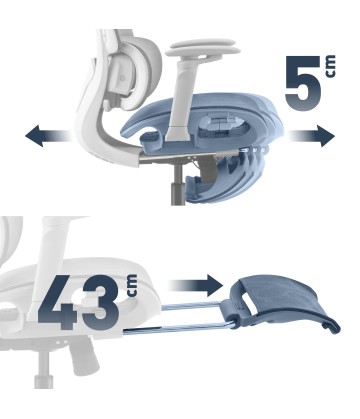 5 cm

43 cm