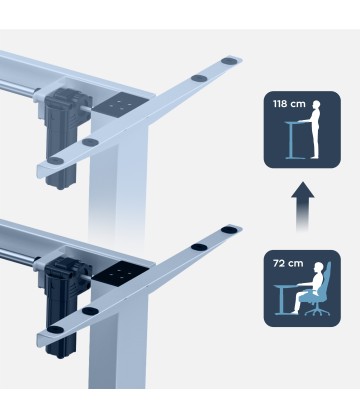 118 cm

72 cm