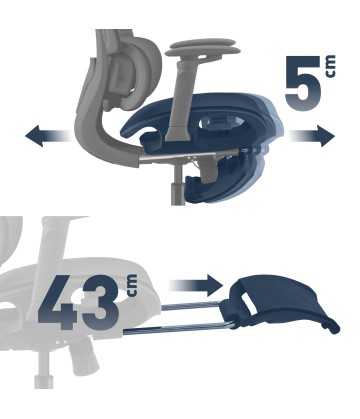 5 cm

43 cm