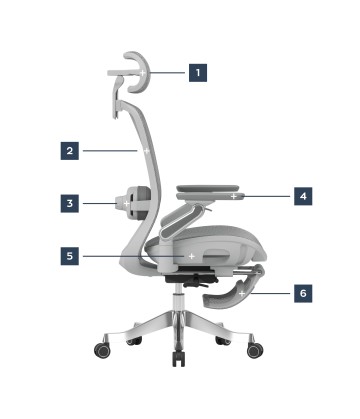 1
2
3
4
5
6