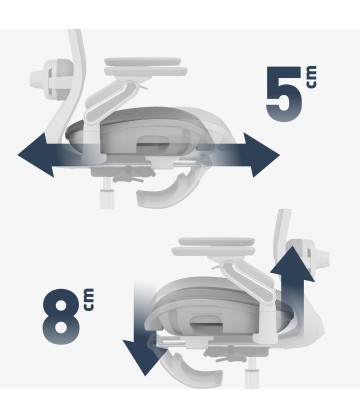 5 cm

8 cm