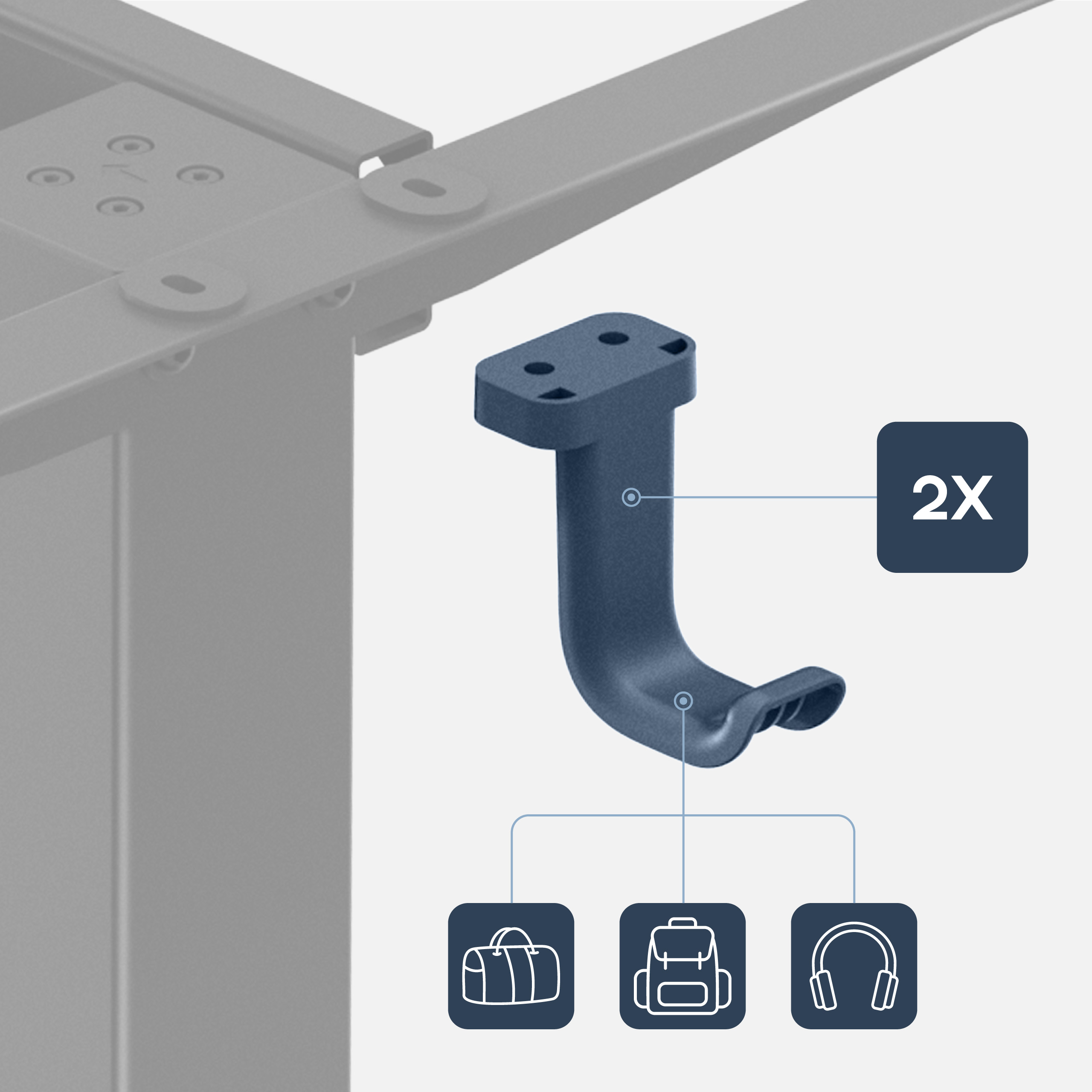 2X